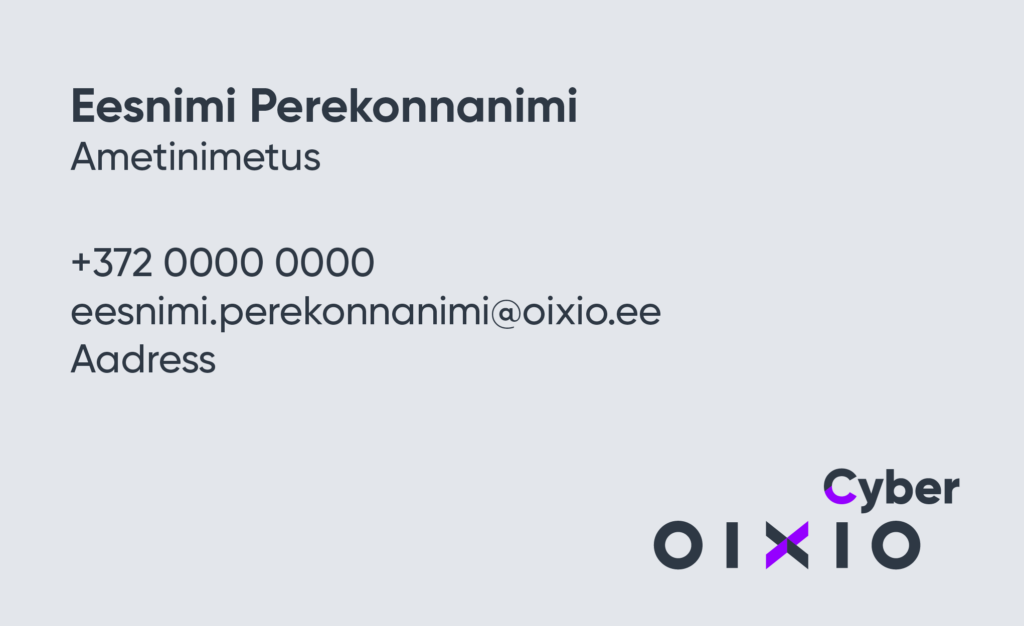 Eesnimi Perekonnanimi
Ametinimetus

+372 0000 0000
eesnimi.perekonnanimi@oixio.ee
Aadress

Cyber
OIXIO